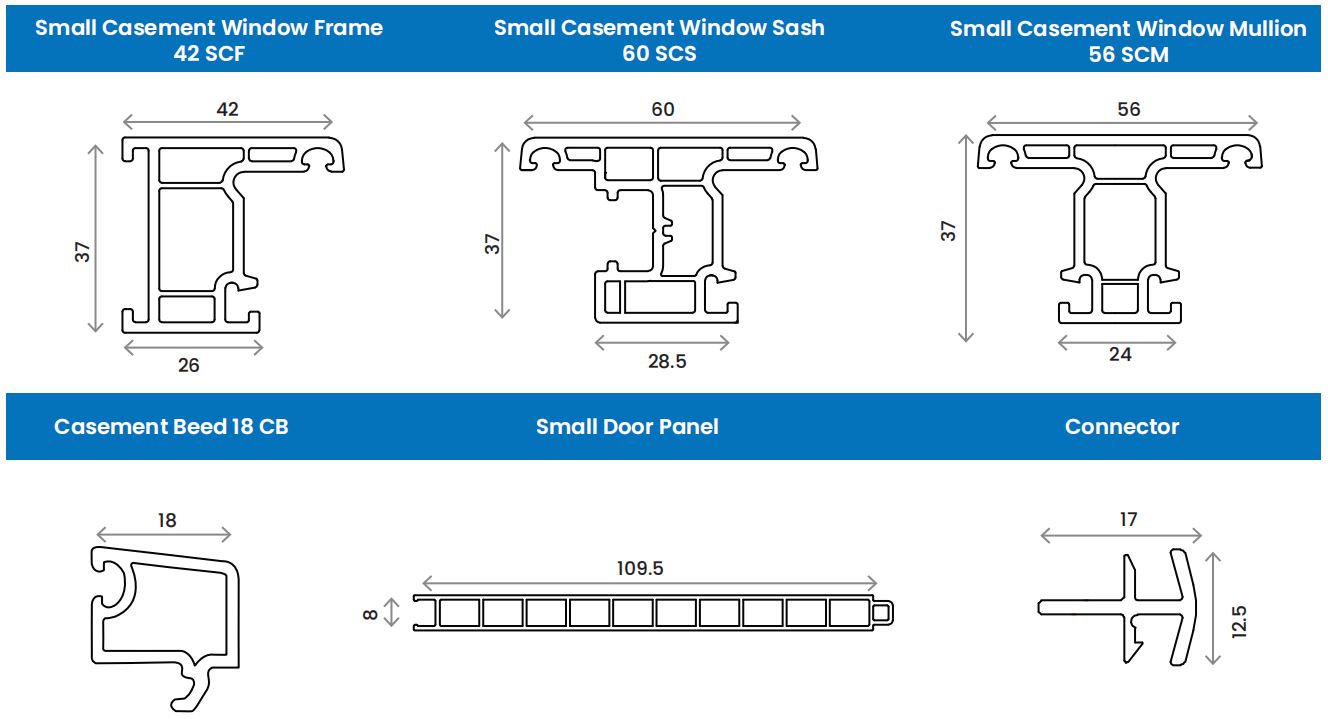 Small Casement Window Frame
42 SCF

42
37
26

Small Casement Window Sash
60 SCS

60
37
28.5

Small Casement Window Mullion
56 SCM

56
37
24

Casement Beed 18 CB

18

Small Door Panel

109.5
8

Connector

17
12.5